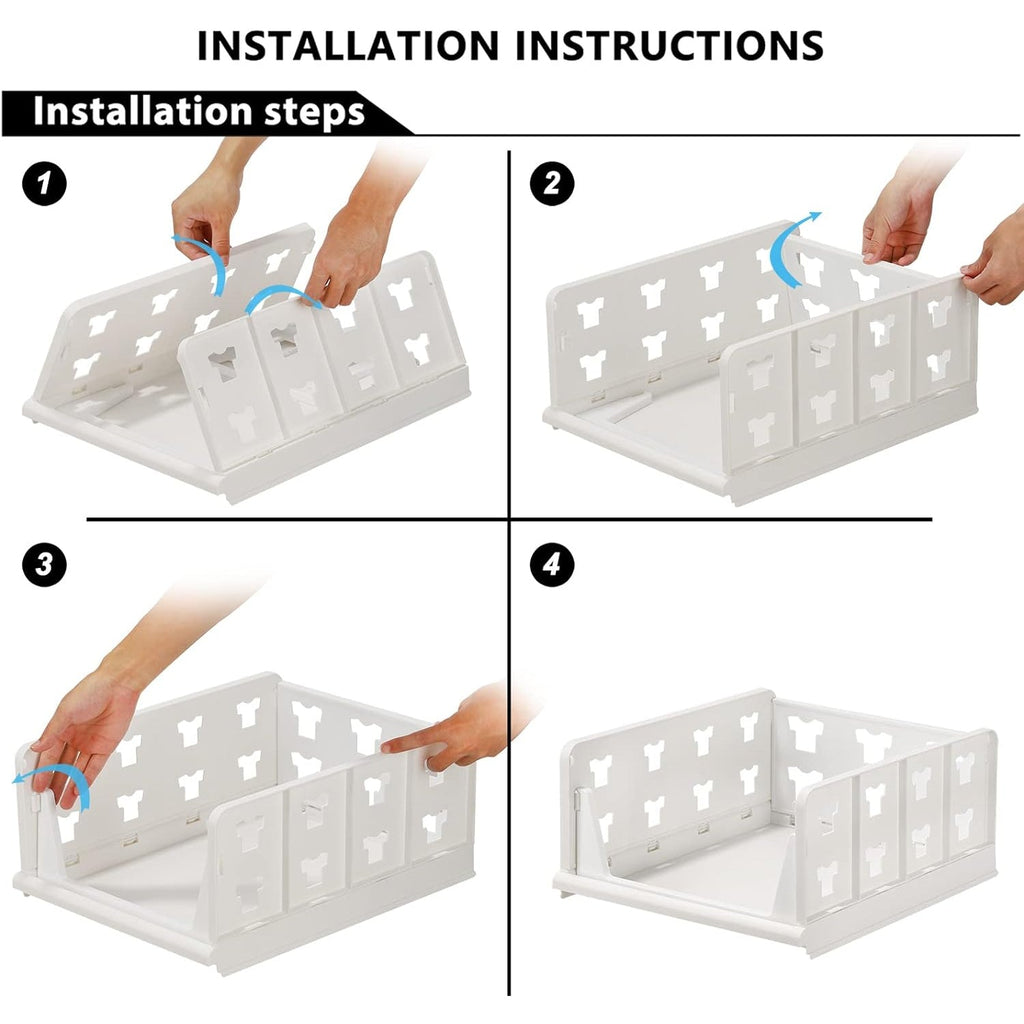 INSTALLATION INSTRUCTIONS

Installation steps

1

2

3

4